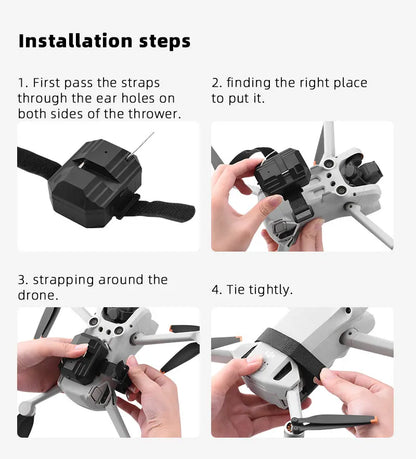 Installation steps

1. First pass the straps through the ear holes on both sides of the thrower.

2. finding the right place to put it.

3. strapping around the drone.

4. Tie tightly.